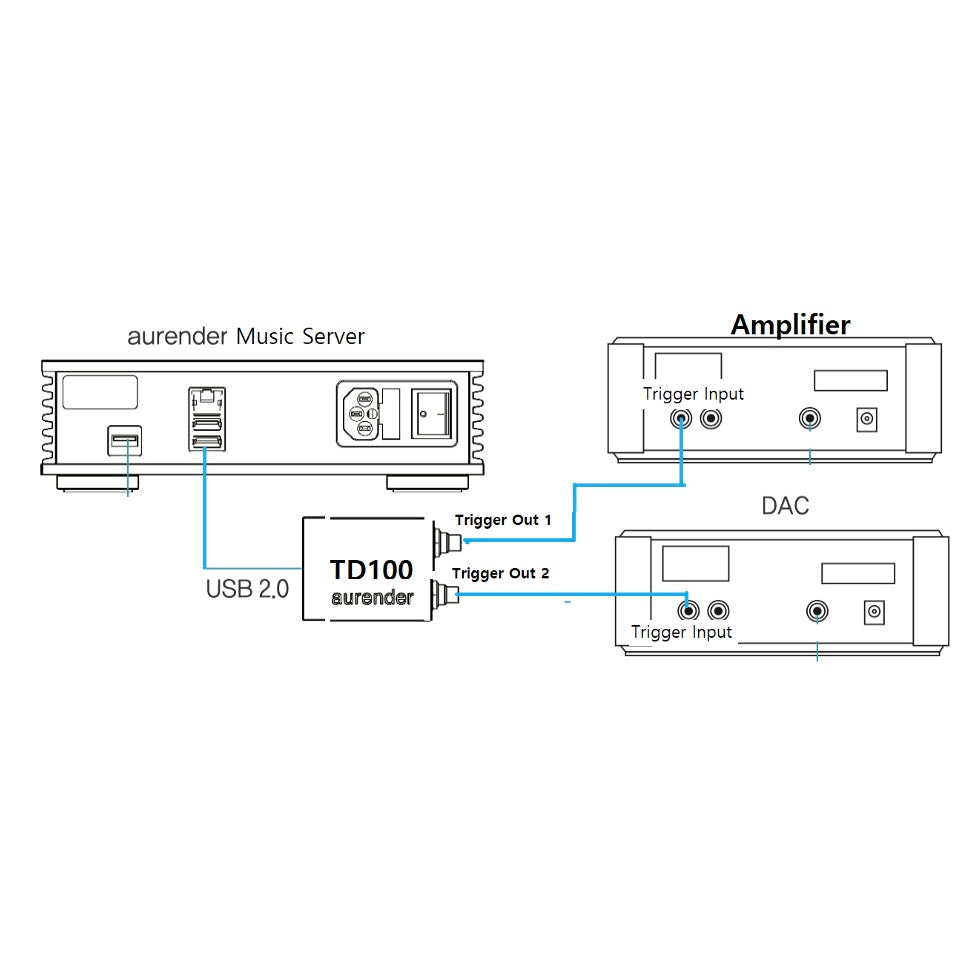 aurender Music Server

Amplifier

Trigger Input

DAC

Trigger Out 1

TD100
aurender

Trigger Out 2

USB 2.0

Trigger Input